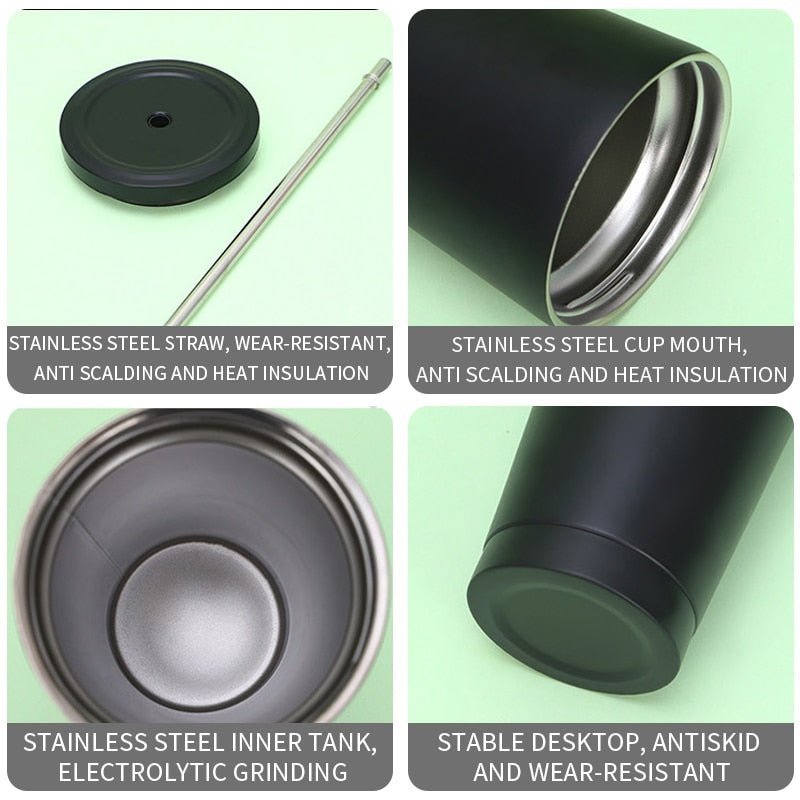 STAINLESS STEEL STRAW, WEAR-RESISTANT, ANTI SCALDING AND HEAT INSULATION

STAINLESS STEEL CUP MOUTH, ANTI SCALDING AND HEAT INSULATION

STAINLESS STEEL INNER TANK, ELECTROLYTIC GRINDING

STABLE DESKTOP, ANTISKID AND WEAR-RESISTANT